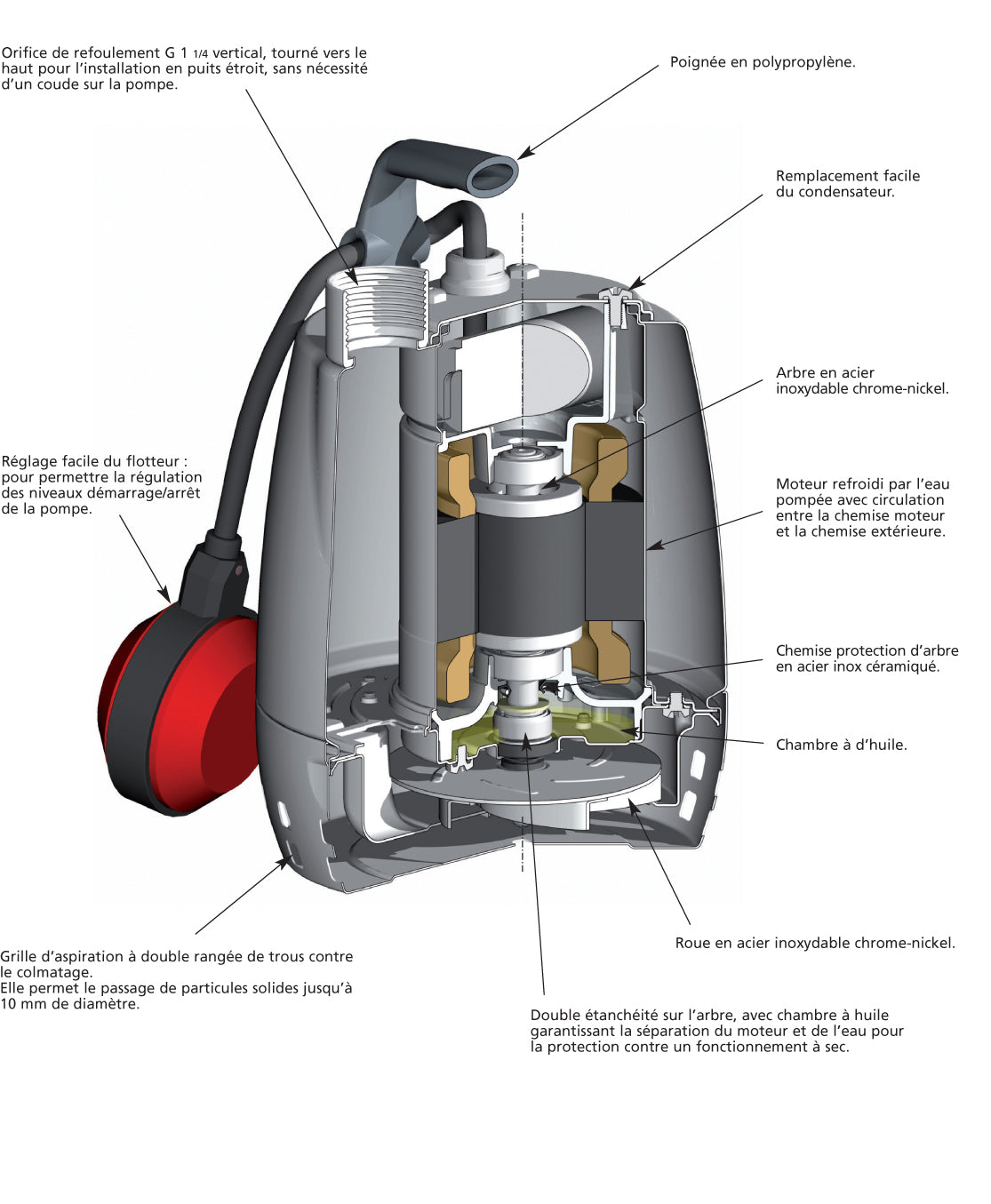 Orifice de refoulement G 1 1/4 vertical, tourné vers le haut pour l'installation en puits étroit, sans nécessité d'un coude sur la pompe.

Poignée en polypropylène.

Remplacement facile du condensateur.

Arbre en acier inoxydable chrome-nickel.

Réglage facile du flotteur : pour permettre la régulation des niveaux démarrage/arrêt de la pompe.

Moteur refroidi par l'eau pompée avec circulation entre la chemise moteur et la chemise extérieure.

Chemise protection d'arbre en acier inox céramiqué.

Chambre à d'huile.

Roue en acier inoxydable chrome-nickel.

Grille d'aspiration à double rangée de trous contre le colmatage.
Elle permet le passage de particules solides jusqu'à 10 mm de diamètre.

Double étanchéité sur l'arbre, avec chambre à huile garantissant la séparation du moteur et de l'eau pour la protection contre un fonctionnement à sec.