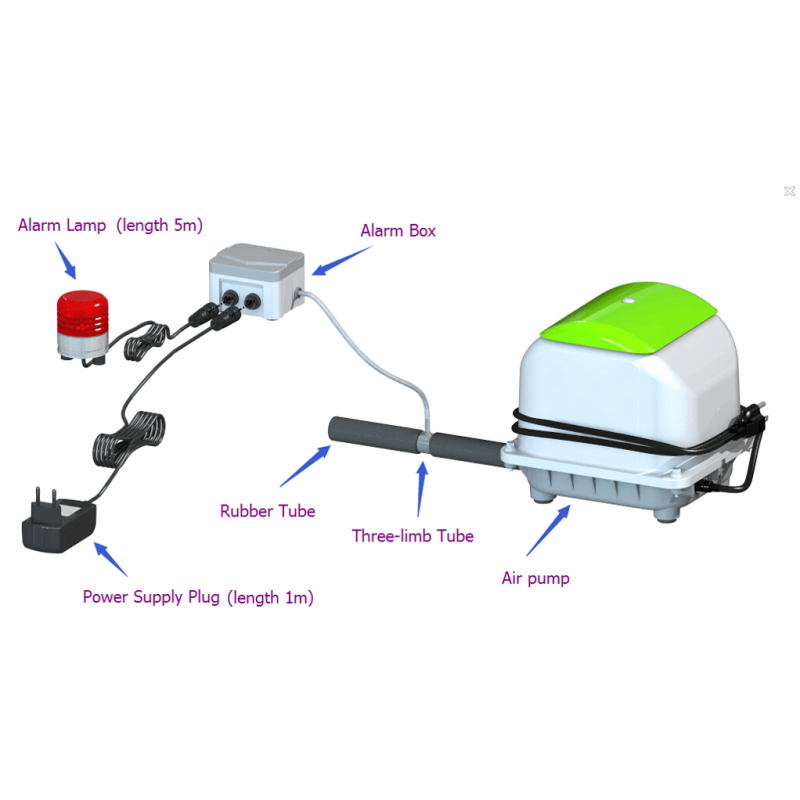 Alarm Lamp (length 5m)

Alarm Box

Rubber Tube

Three-limb Tube

Air pump

Power Supply Plug (length 1m)