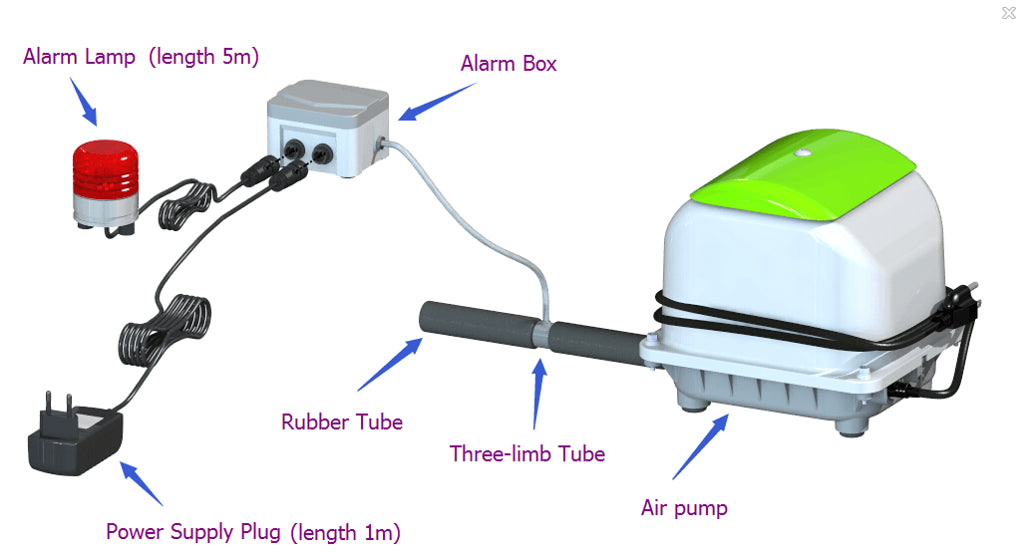 Alarm Lamp (length 5m)

Alarm Box

Rubber Tube

Three-limb Tube

Air pump

Power Supply Plug (length 1m)